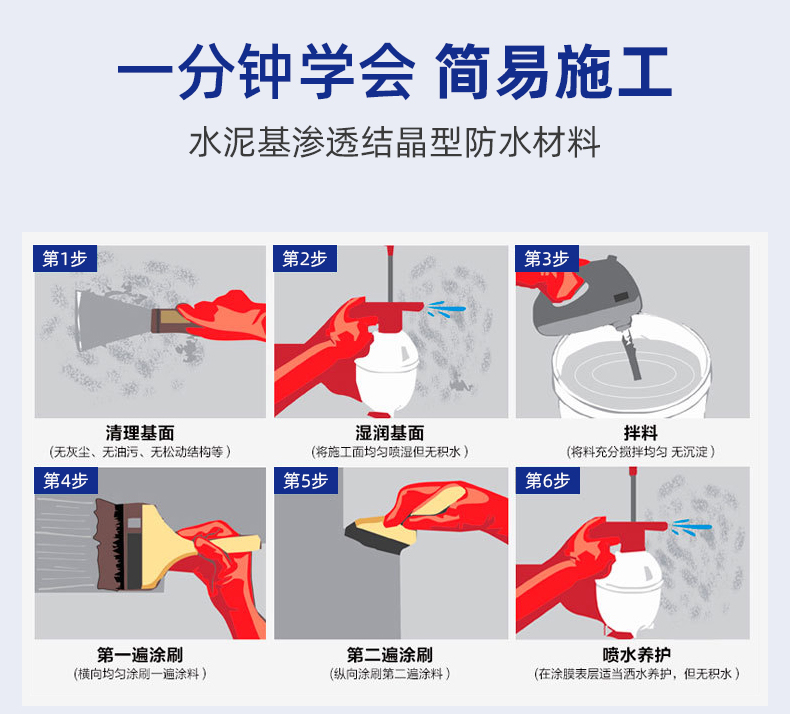 一分钟学会 简易施工

水泥基渗透结晶型防水材料

第1步

清理基面
（无灰尘、无油污、无松动结构等）

第2步

湿润基面
（将施工面均匀喷湿但无积水）

第3步

拌料
（将料充分搅拌均匀 无沉淀）

第4步

第一遍涂刷
（横向均匀涂刷一遍涂料）

第5步

第二遍涂刷
（纵向涂刷第二遍涂料）

第6步

喷水养护
（在涂膜表层适当洒水养护，但无积水）